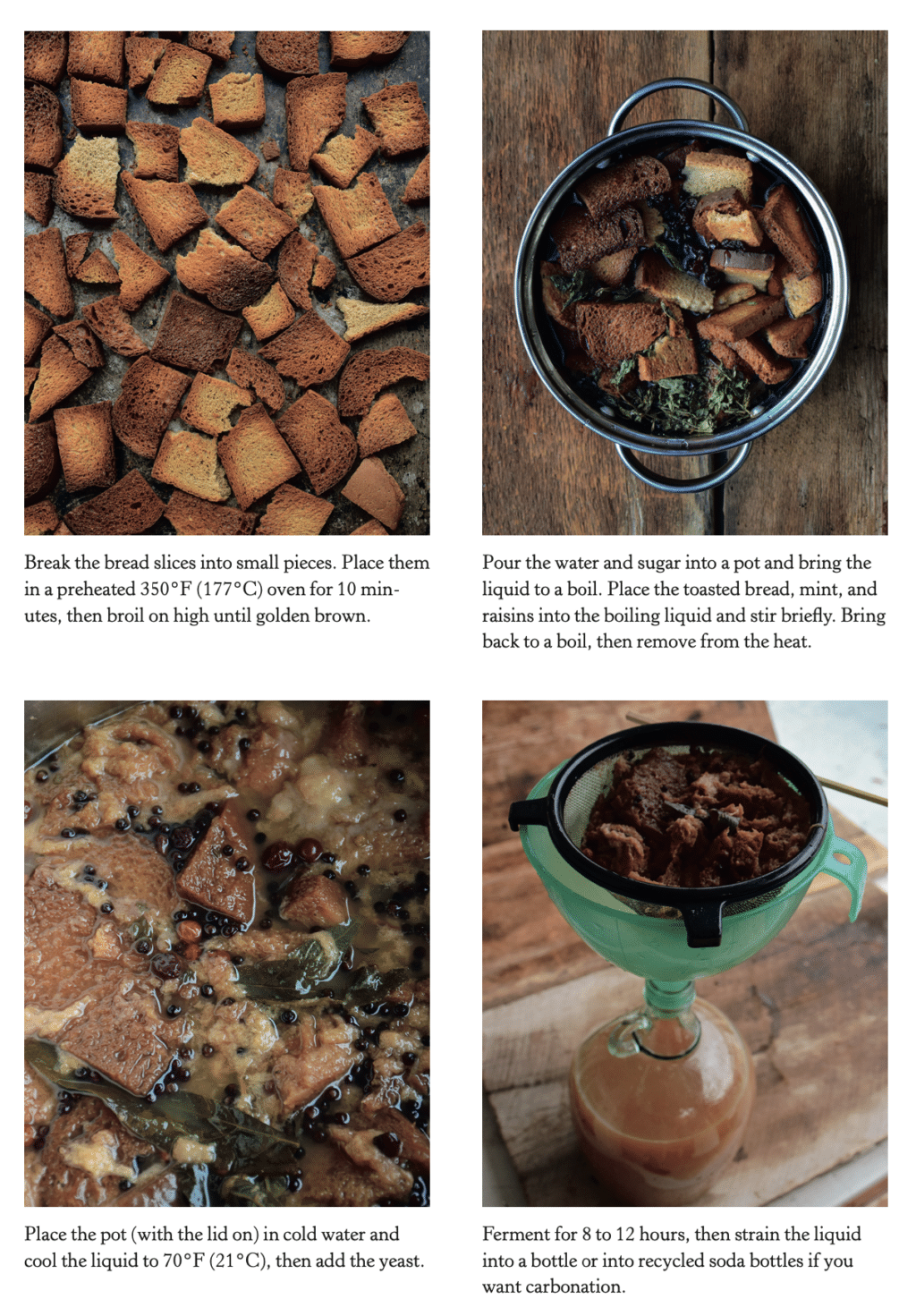 Break the bread slices into small pieces. Place them in a preheated 350°F (177°C) oven for 10 minutes, then broil on high until golden brown.

Pour the water and sugar into a pot and bring the liquid to a boil. Place the toasted bread, mint, and raisins into the boiling liquid and stir briefly. Bring back to a boil, then remove from the heat.

Place the pot (with the lid on) in cold water and cool the liquid to 70°F (21°C), then add the yeast.

Ferment for 8 to 12 hours, then strain the liquid into a bottle or into recycled soda bottles if you want carbonation.