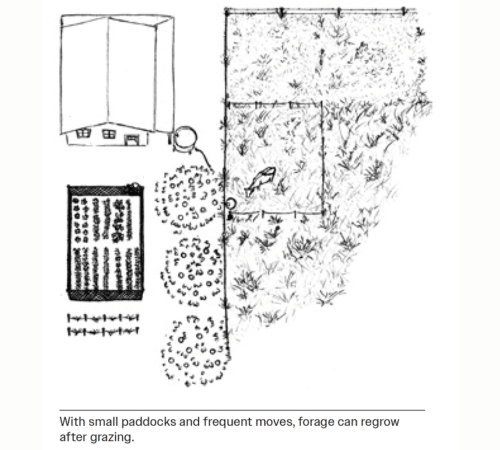 With small paddocks and frequent moves, forage can regrow after grazing.