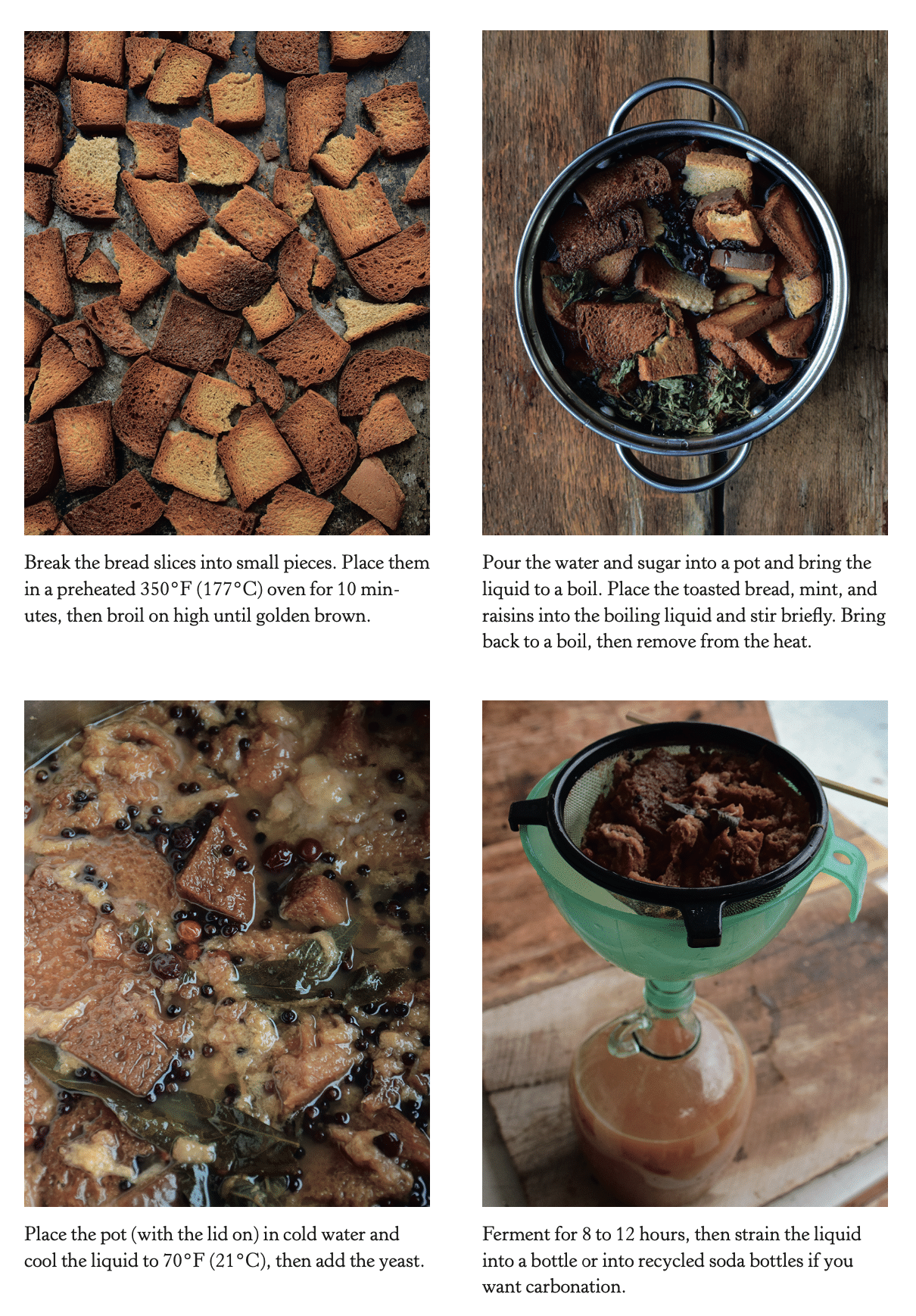 Break the bread slices into small pieces. Place them in a preheated 350°F (177°C) oven for 10 minutes, then broil on high until golden brown.

Pour the water and sugar into a pot and bring the liquid to a boil. Place the toasted bread, mint, and raisins into the boiling liquid and stir briefly. Bring back to a boil, then remove from the heat.

Place the pot (with the lid on) in cold water and cool the liquid to 70°F (21°C), then add the yeast.

Ferment for 8 to 12 hours, then strain the liquid into a bottle or into recycled soda bottles if you want carbonation.