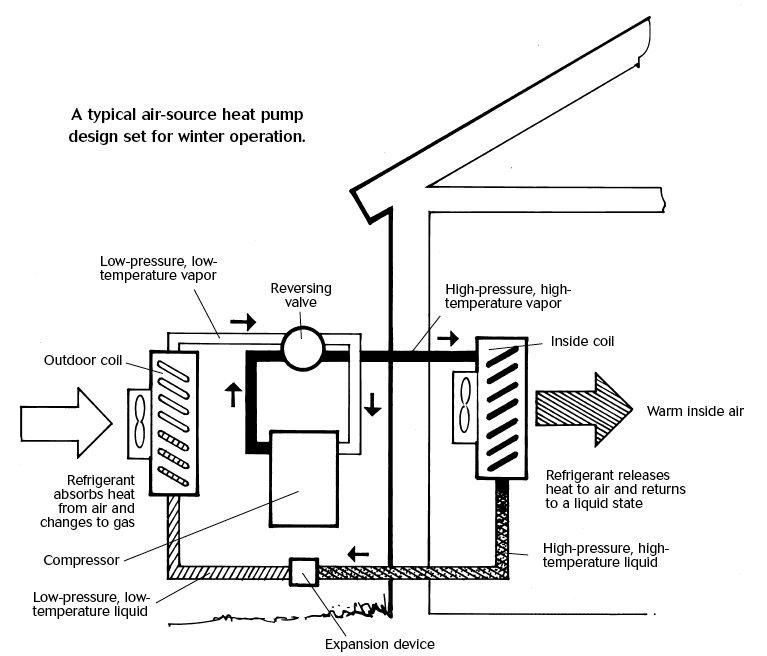 A typical air-source heat pump design set for winter operation.

Low-pressure, low-temperature vapor

Reversing valve

High-pressure, high-temperature vapor

Outdoor coil

Inside coil

Warm inside air

Refrigerant absorbs heat from air and changes to gas

Refrigerant releases heat to air and returns to a liquid state

Compressor

High-pressure, high-temperature liquid

Low-pressure, low-temperature liquid

Expansion device